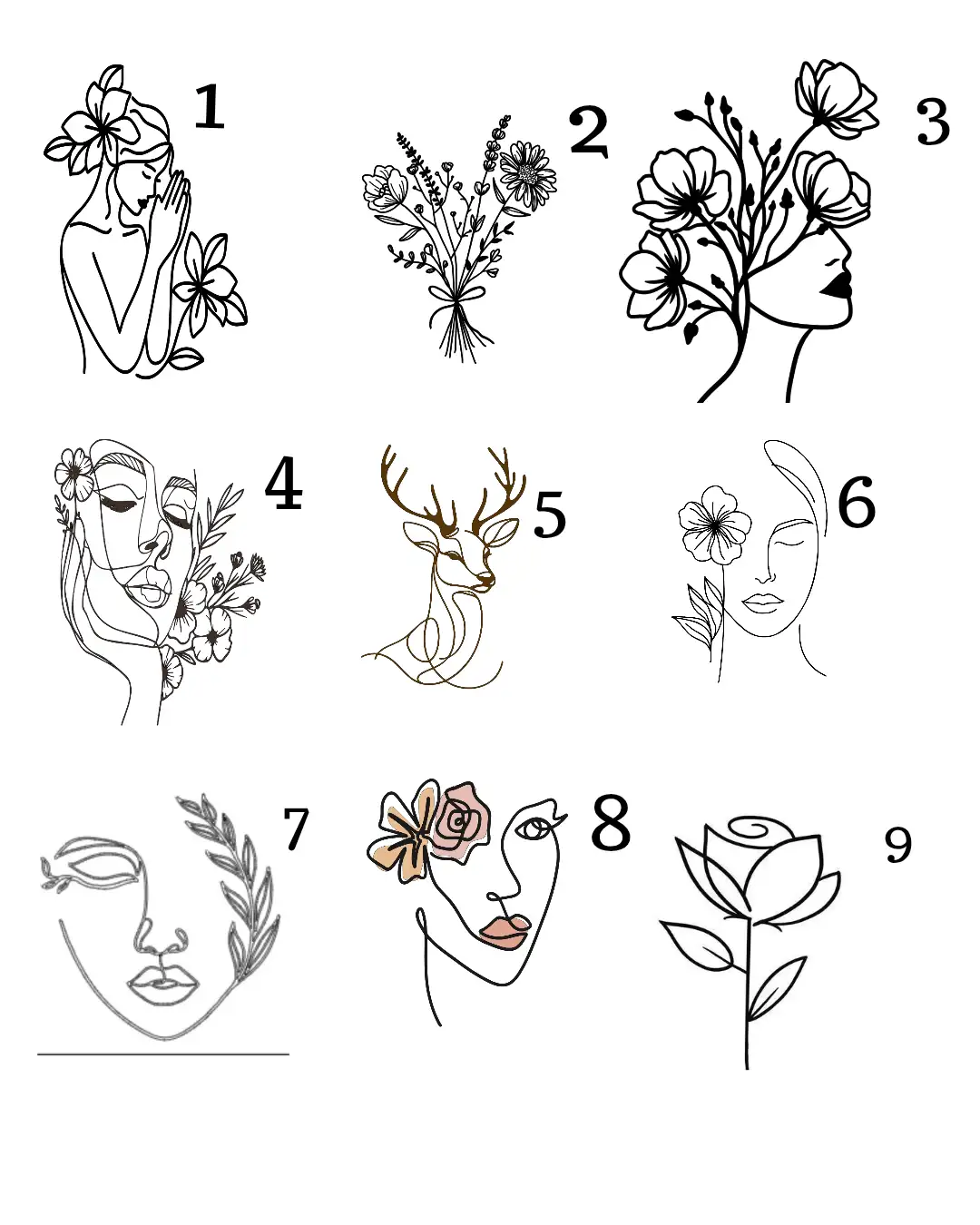 1

2

3

4

5

6

7

8

9